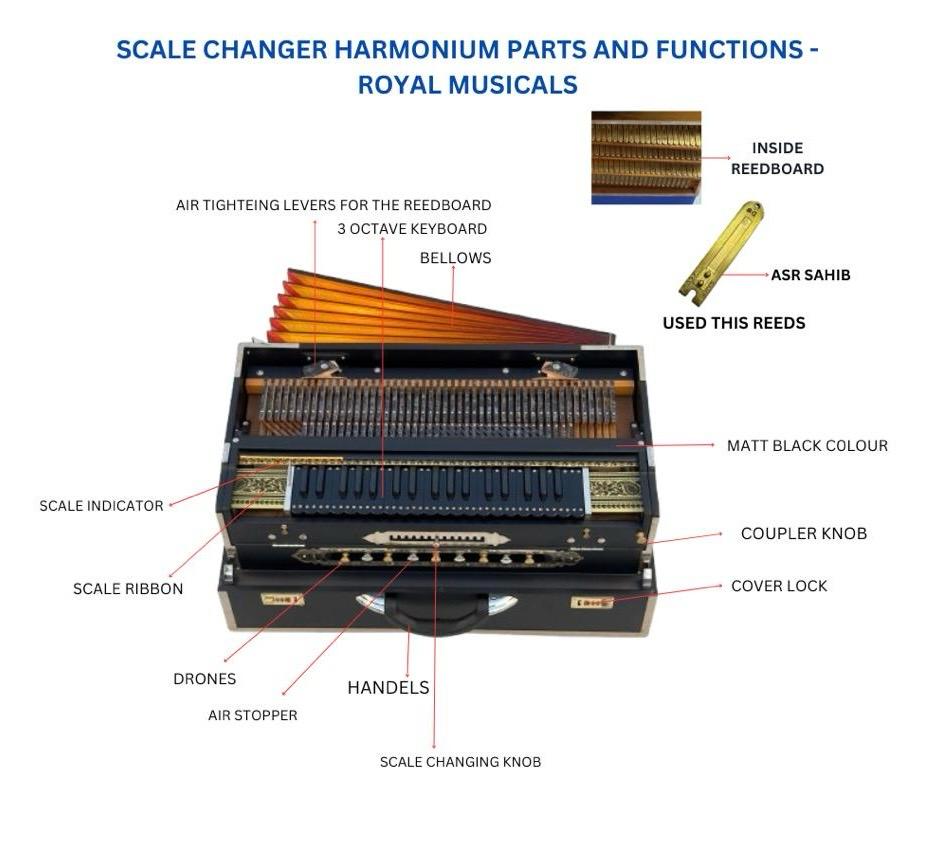 SCALE CHANGER HARMONIUM PARTS AND FUNCTIONS - ROYAL MUSICALS

INSIDE REEDBOARD

AIR TIGHTEING LEVERS FOR THE REEDBOARD

3 OCTAVE KEYBOARD

BELLOWS

ASR SAHIB

USED THIS REEDS

MATT BLACK COLOUR

SCALE INDICATOR

COUPLER KNOB

SCALE RIBBON

COVER LOCK

DRONES

HANDELS

AIR STOPPER

SCALE CHANGING KNOB